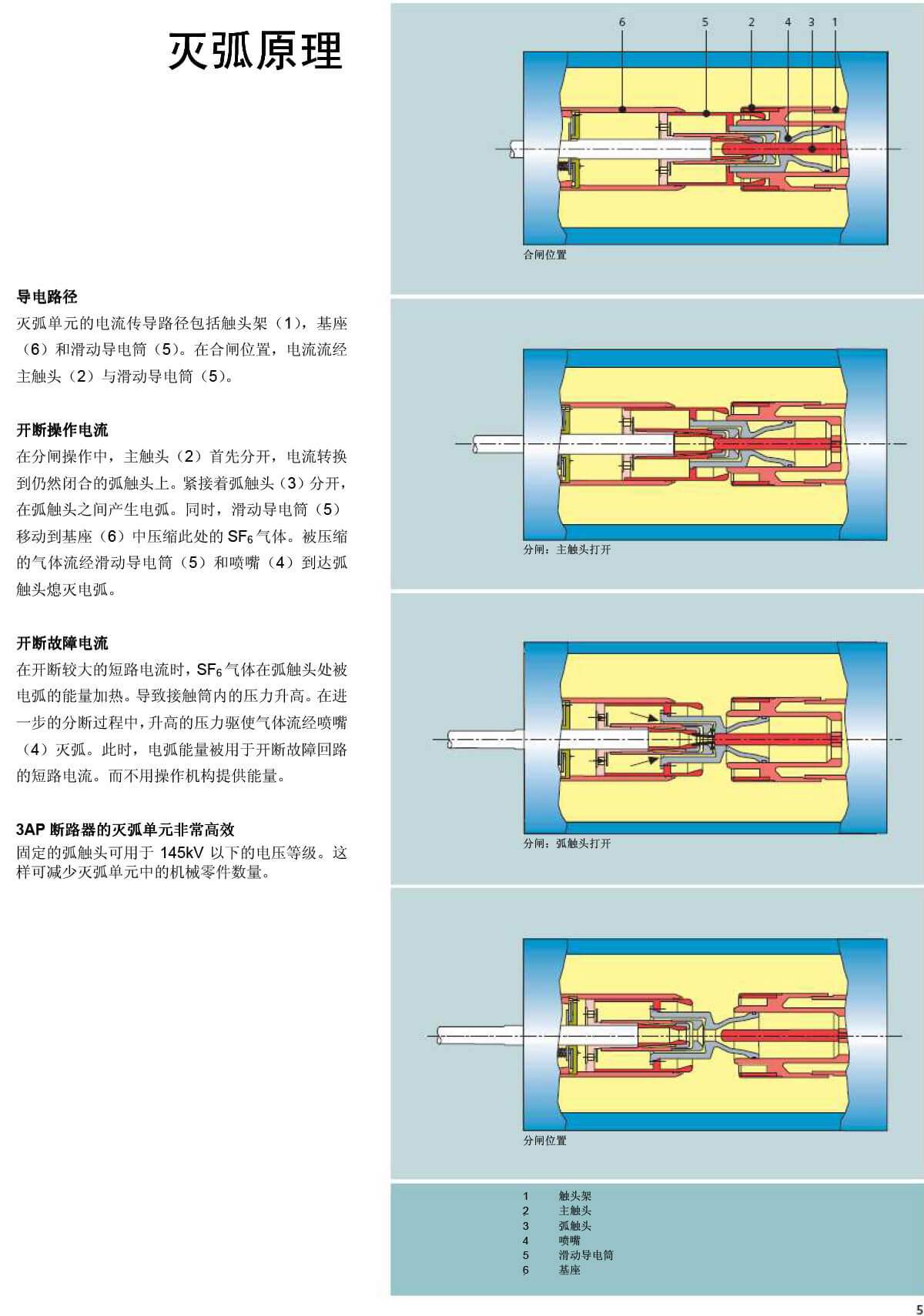 灭弧原理

导电路径
灭弧单元的电流传导路径包括触头架（1），基座（6）和滑动导电筒（5）。在合闸位置，电流流经主触头（2）与滑动导电筒（5）。

开断操作电流
在分闸操作中，主触头（2）首先分开，电流转换到仍然闭合的弧触头上。紧接着弧触头（3）分开，在弧触头之间产生电弧。同时，滑动导电筒（5）移动到基座（6）中压缩此处的 $SF_6$ 气体。被压缩的气体流经滑动导电筒（5）和喷嘴（4）到达弧触头熄灭电弧。

开断故障电流
在开断较大的短路电流时，$SF_6$ 气体在弧触头处被电弧的能量加热。导致接触筒内的压力升高。在进一步的分断过程中，升高的压力驱使气体流经喷嘴（4）灭弧。此时，电弧能量被用于开断故障回路的短路电流。而不用操作机构提供能量。

3AP 断路器的灭弧单元非常高效
固定的弧触头可用于 145kV 以下的电压等级。这样可减少灭弧单元中的机械零件数量。

6 5 2 4 3 1

合闸位置

分闸：主触头打开

分闸：弧触头打开

分闸位置

1 触头架
2 主触头
3 弧触头
4 喷嘴
5 滑动导电筒
6 基座

5